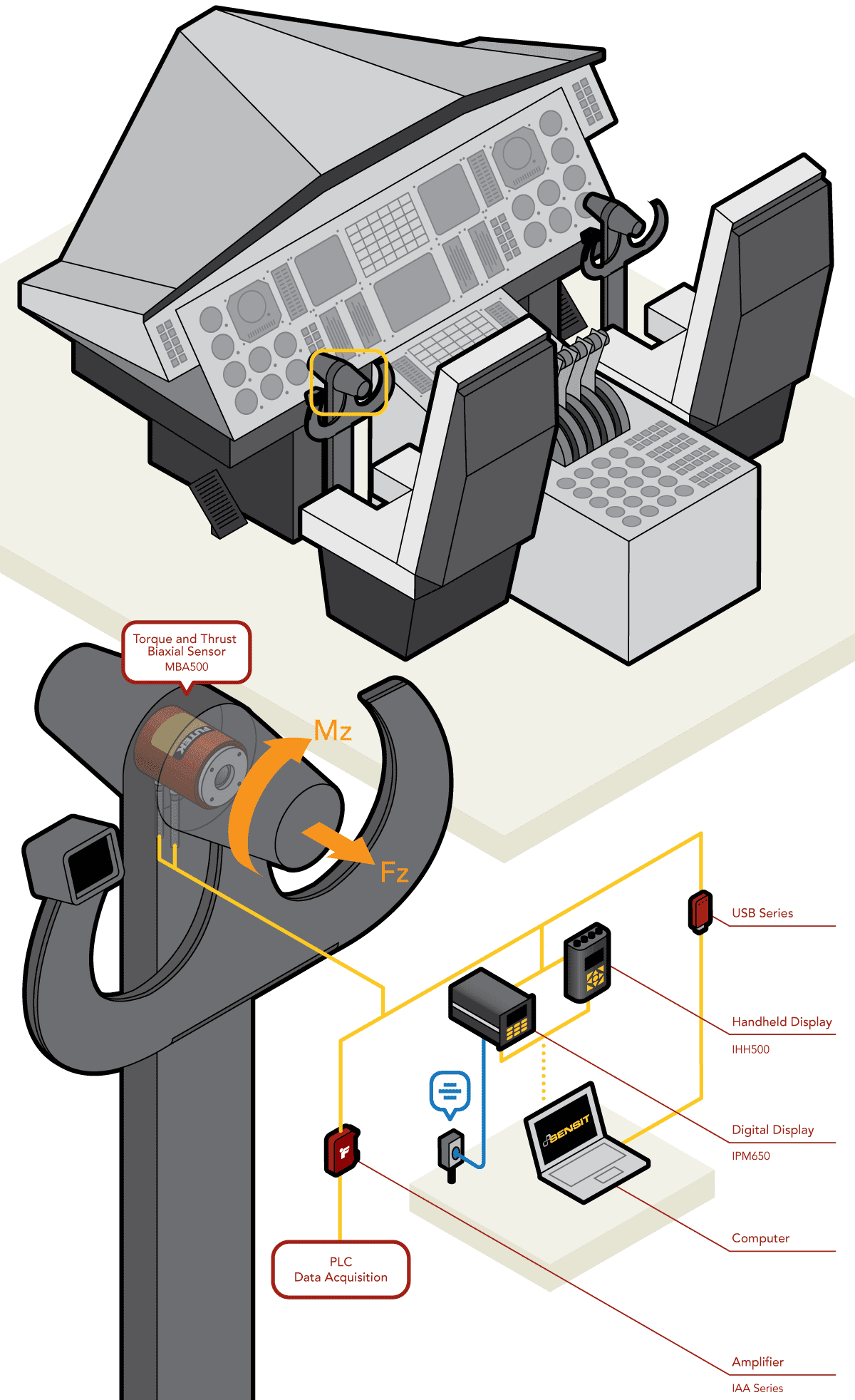 Torque and Thrust
Biaxial Sensor
MBA500

FUTEK

Mz

Fz

USB Series

Handheld Display
IHH500

Digital Display
IPM650

SENSIT

Computer

PLC
Data Acquisition

Amplifier
IAA Series