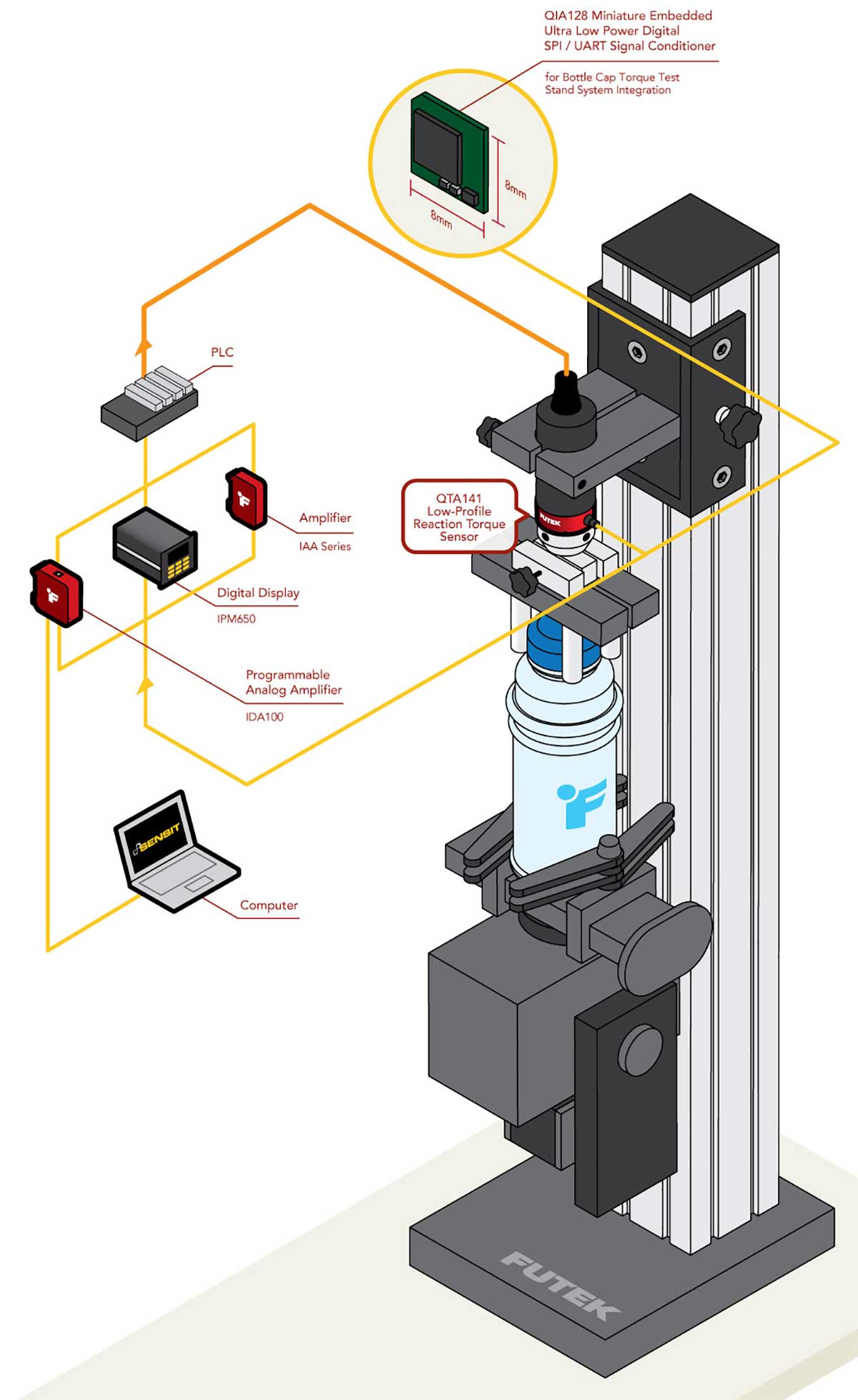 QIA128 Miniature Embedded Ultra Low Power Digital SPI / UART Signal Conditioner

for Bottle Cap Torque Test Stand System Integration

8mm

8mm

PLC

Amplifier

IAA Series

QTA141 Low-Profile Reaction Torque Sensor

FUTEK

Digital Display

IPM650

Programmable Analog Amplifier

IDA100

SENSIT

Computer

FUTEK